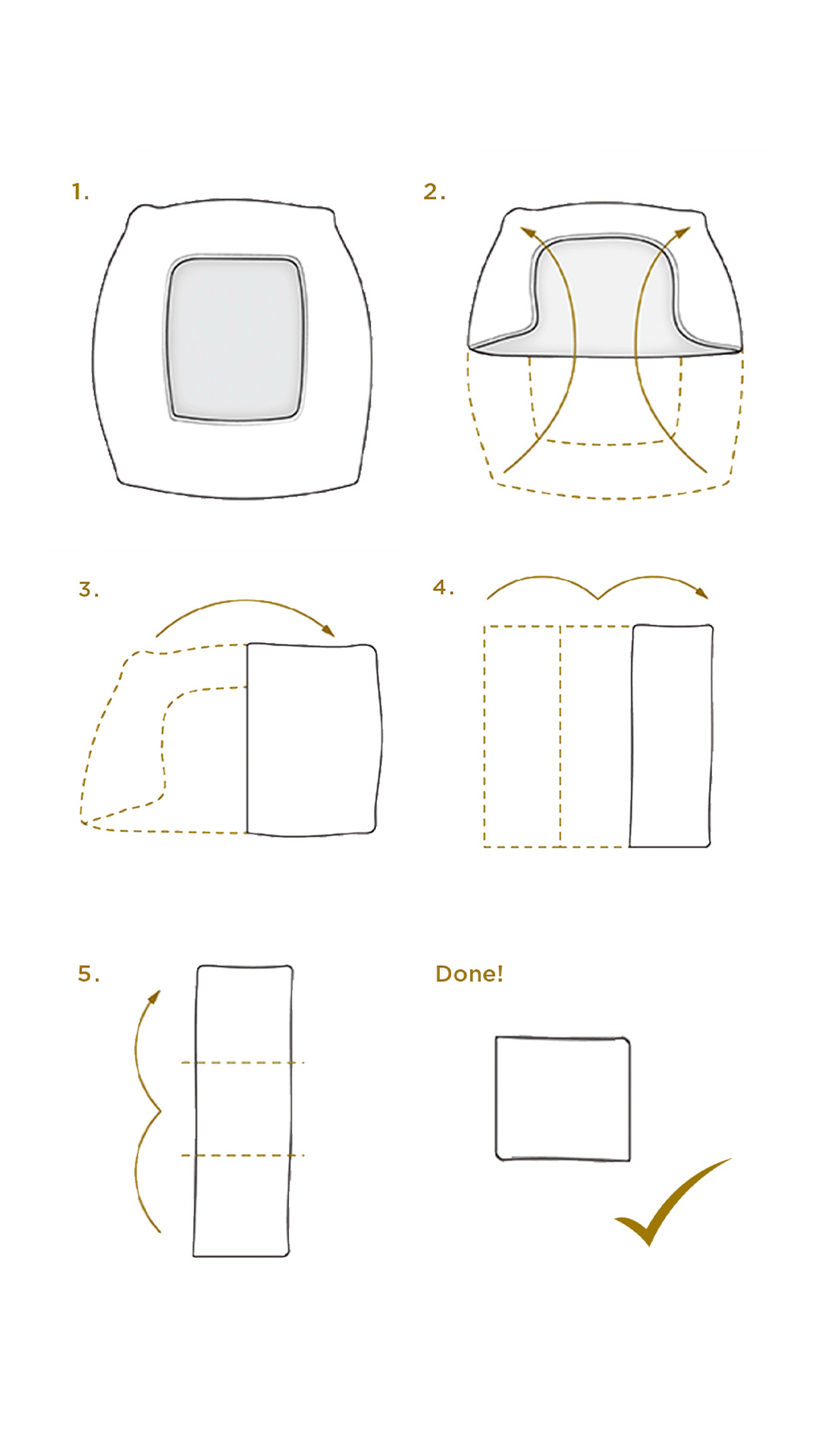 1.

2.

3.

4.

5.

Done!